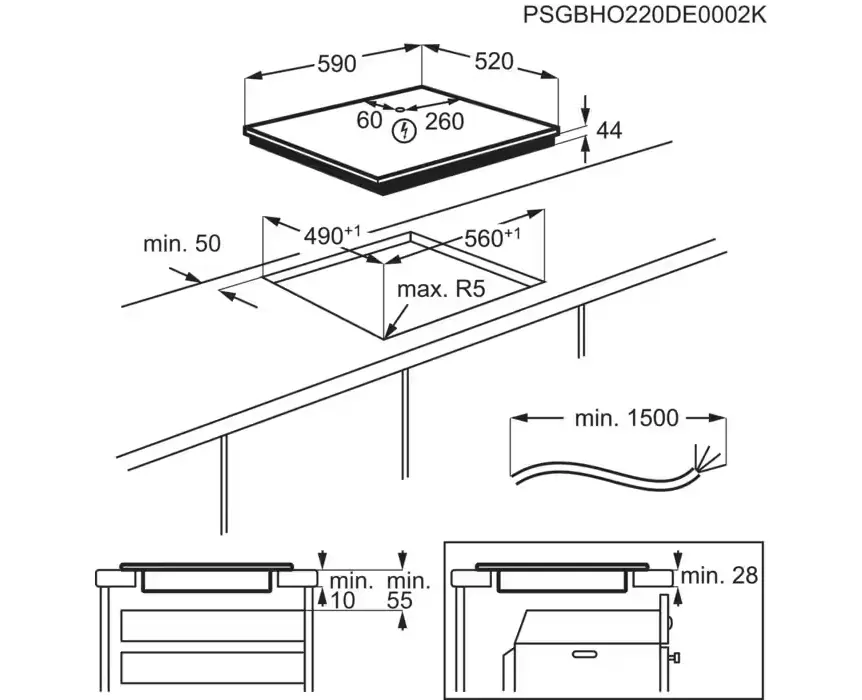 PSGBHO220DE0002K

590
520
60
260
44

min. 50
$490^{+1}$
$560^{+1}$
max. R5

min. 1500

min.
10
min.
55

min. 28