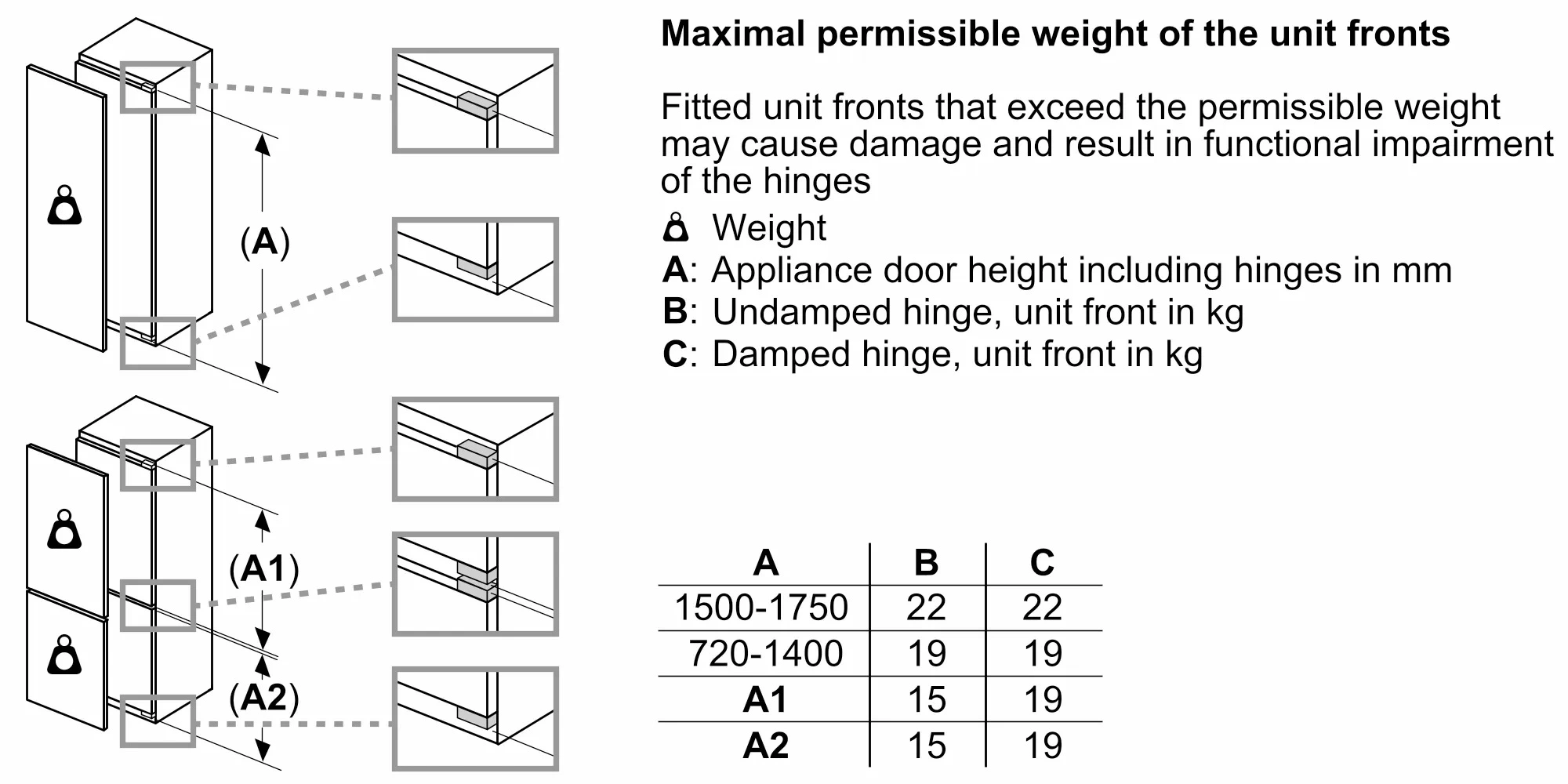 (A)

(A1)

(A2)

Maximal permissible weight of the unit fronts

Fitted unit fronts that exceed the permissible weight may cause damage and result in functional impairment of the hinges

Weight
A: Appliance door height including hinges in mm
B: Undamped hinge, unit front in kg
C: Damped hinge, unit front in kg

| A | B | C |
|---|---|---|
| 1500-1750 | 22 | 22 |
| 720-1400 | 19 | 19 |
| A1 | 15 | 19 |
| A2 | 15 | 19 |