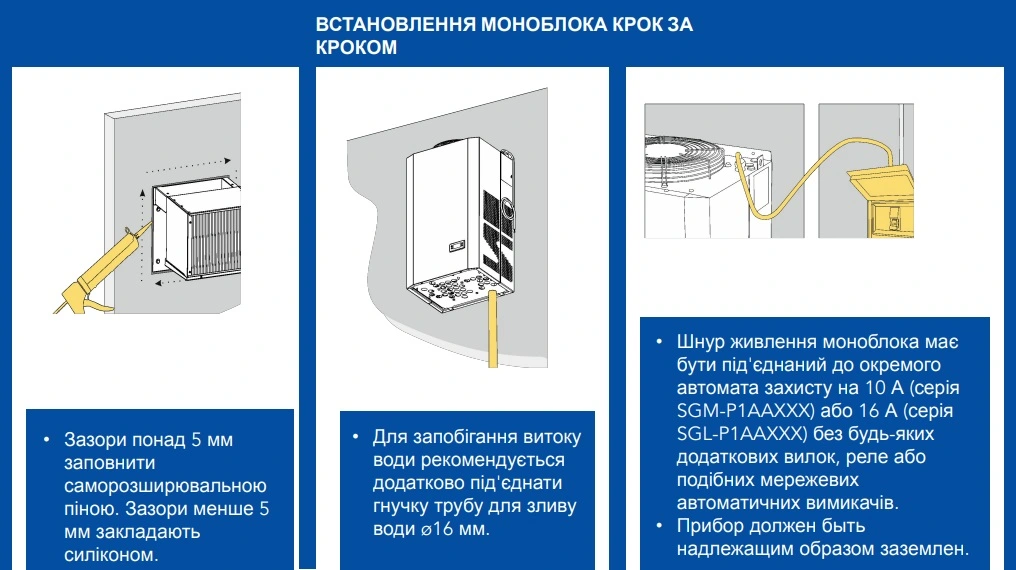 ВСТАНОВЛЕННЯ МОНОБЛОКА КРОК ЗА КРОКОМ

• Зазори понад 5 мм заповнити саморозширювальною піною. Зазори менше 5 мм закладають силіконом.

• Для запобігання витоку води рекомендується додатково під'єднати гнучку трубу для зливу води ⌀16 мм.

• Шнур живлення моноблока має бути під'єднаний до окремого автомата захисту на 10 А (серія SGM-P1AAXXX) або 16 А (серія SGL-P1AAXXX) без будь-яких додаткових вилок, реле або подібних мережевих автоматичних вимикачів.
• Прибор должен быть надлежащим образом заземлен.