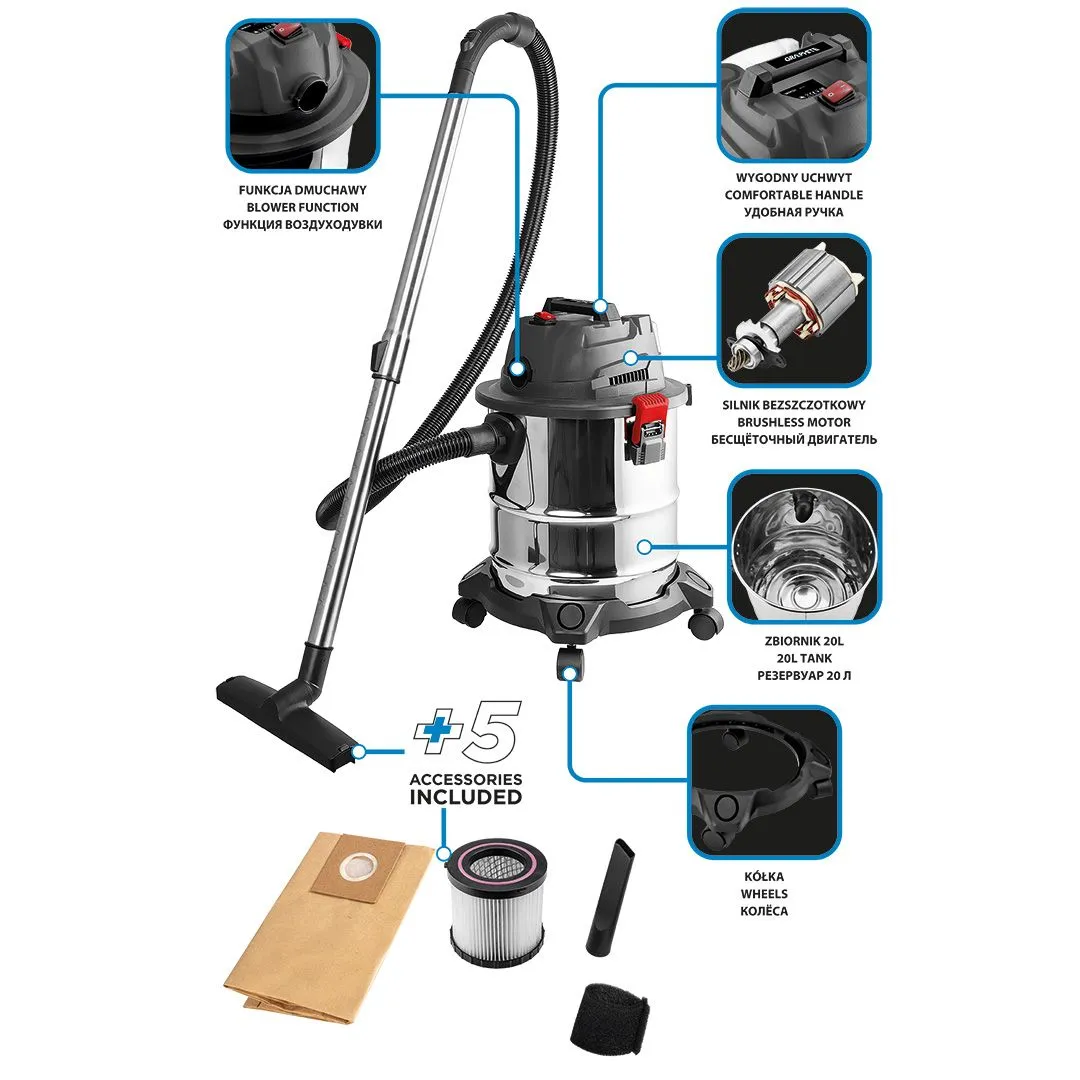 FUNKCJA DMUCHAWY
BLOWER FUNCTION
ФУНКЦИЯ ВОЗДУХОДУВКИ

GRAPHITE

WYGODNY UCHWYT
COMFORTABLE HANDLE
УДОБНАЯ РУЧКА

SILNIK BEZSZCZOTKOWY
BRUSHLESS MOTOR
БЕСЩЁТОЧНЫЙ ДВИГАТЕЛЬ

ZBIORNIK 20L
20L TANK
РЕЗЕРВУАР 20 Л

+5
ACCESSORIES
INCLUDED

KÓŁKA
WHEELS
КОЛЁСА