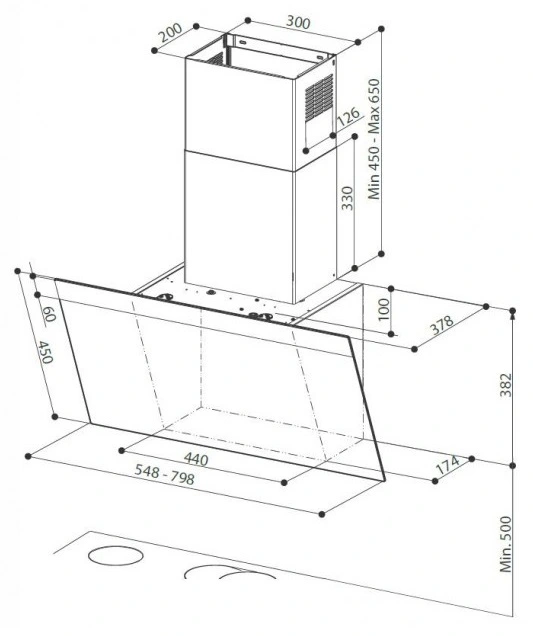 200
300
126
Min 450 - Max 650
330
60
450
100
378
382
440
548 - 798
174
Min.500