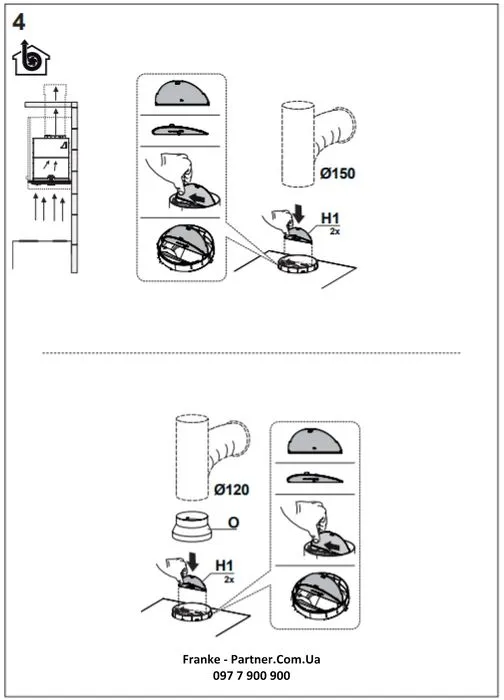 4

Ø150

H1
2x

Ø120

O

H1
2x

Franke - Partner.Com.Ua
097 7 900 900