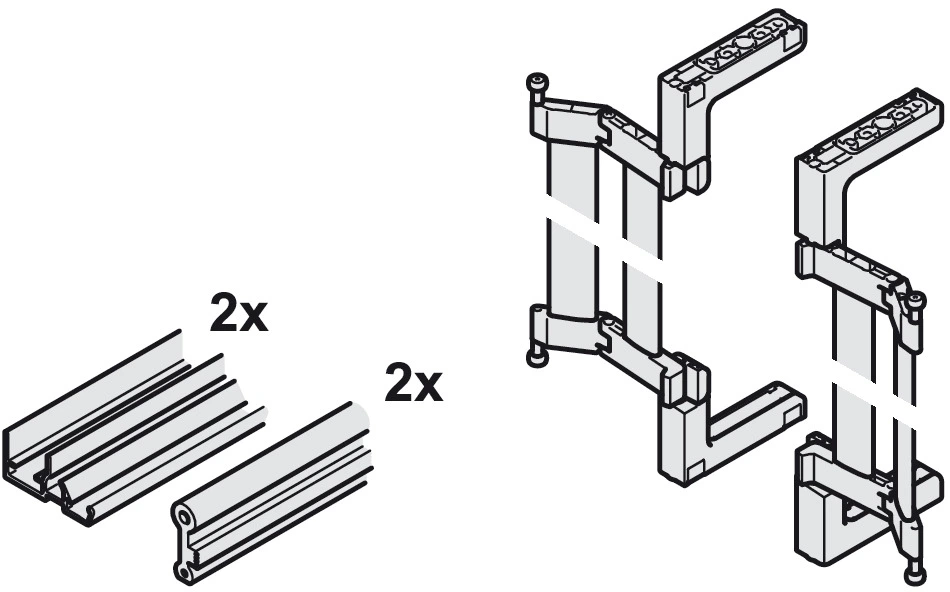 2x

2x