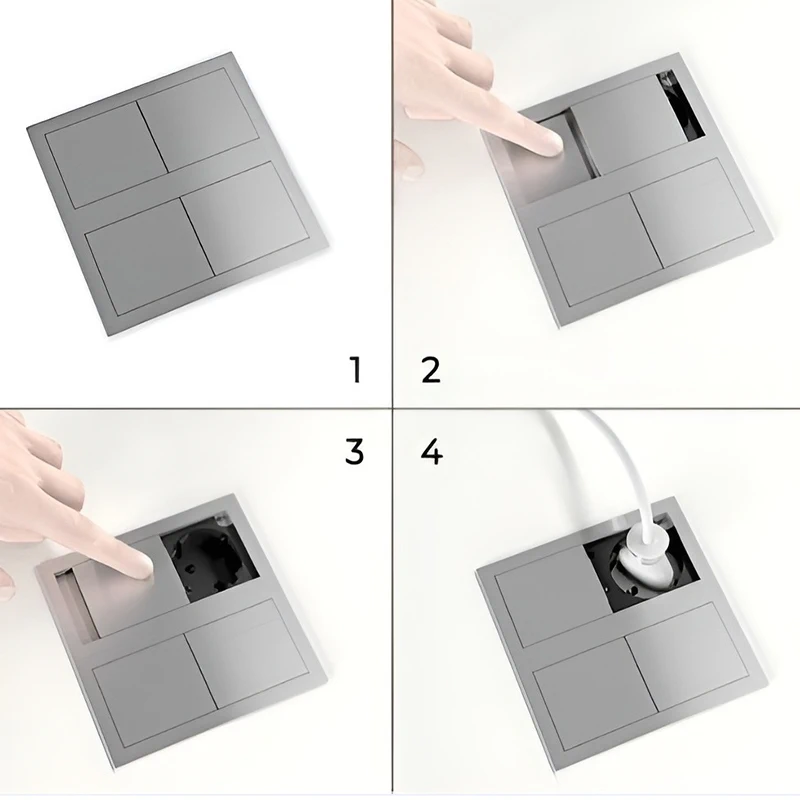 1

2

3

4