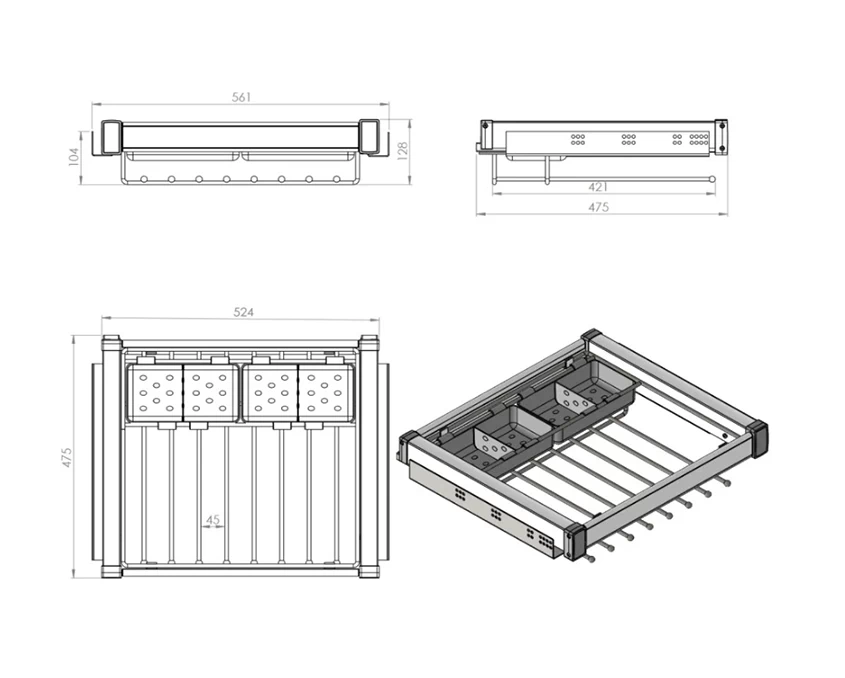 561

104

128

421

475

524

475

45