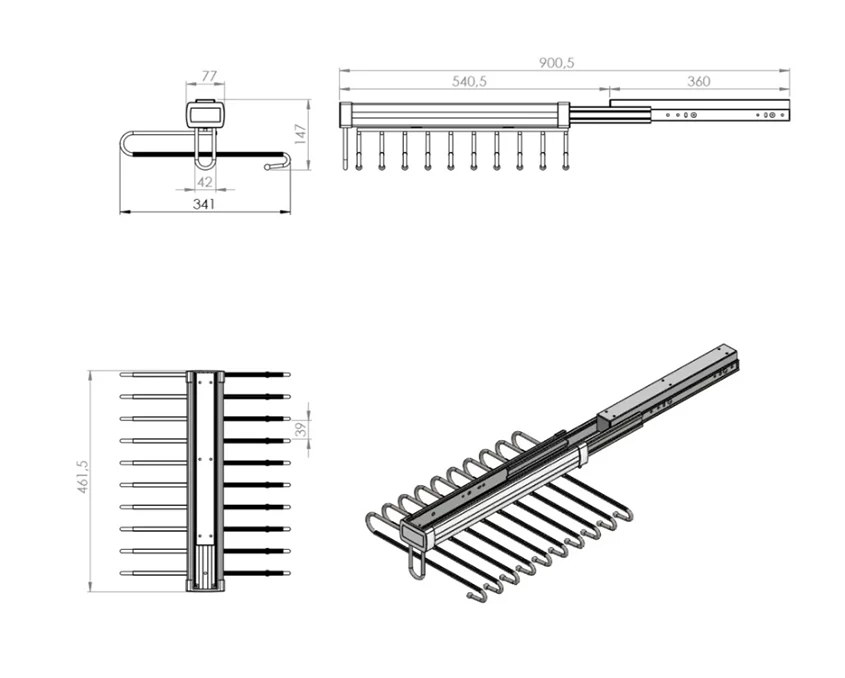 77

147

42

341

900,5

540,5

360

461,5

39