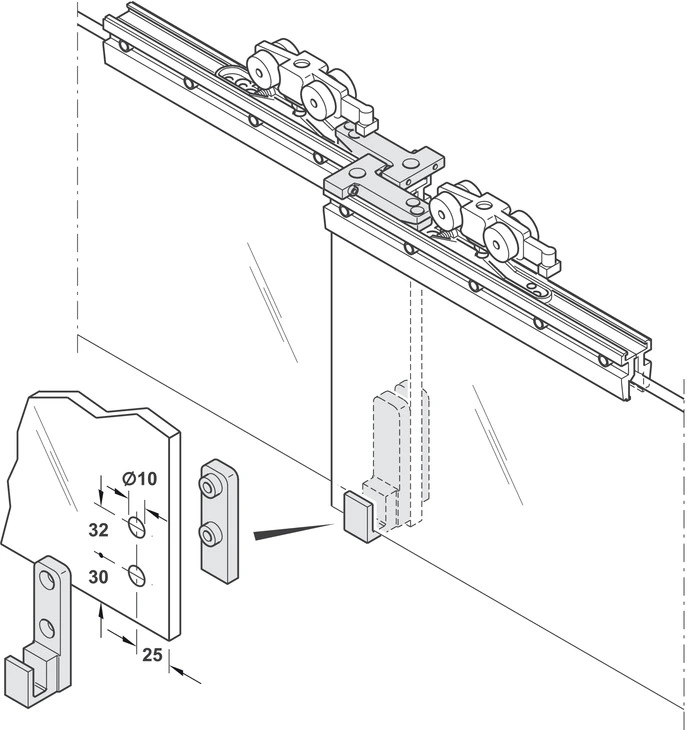 Ø10

32

30

25