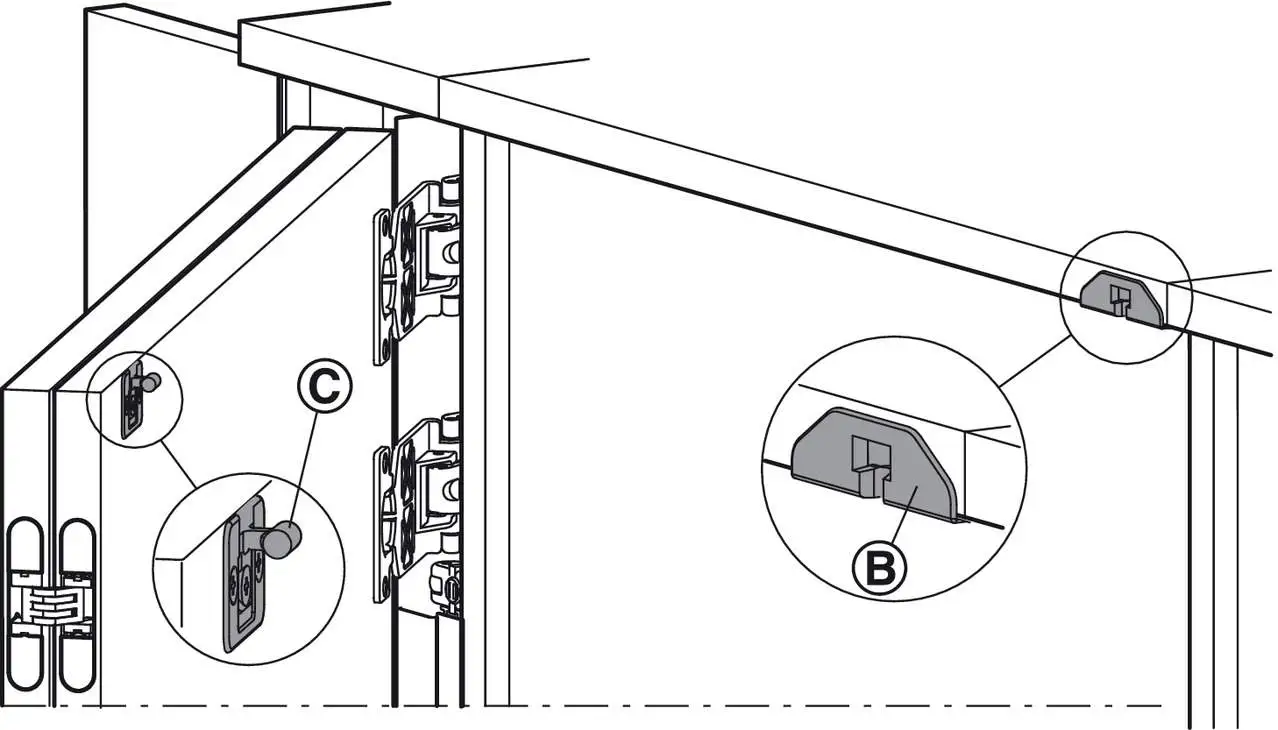 C

B