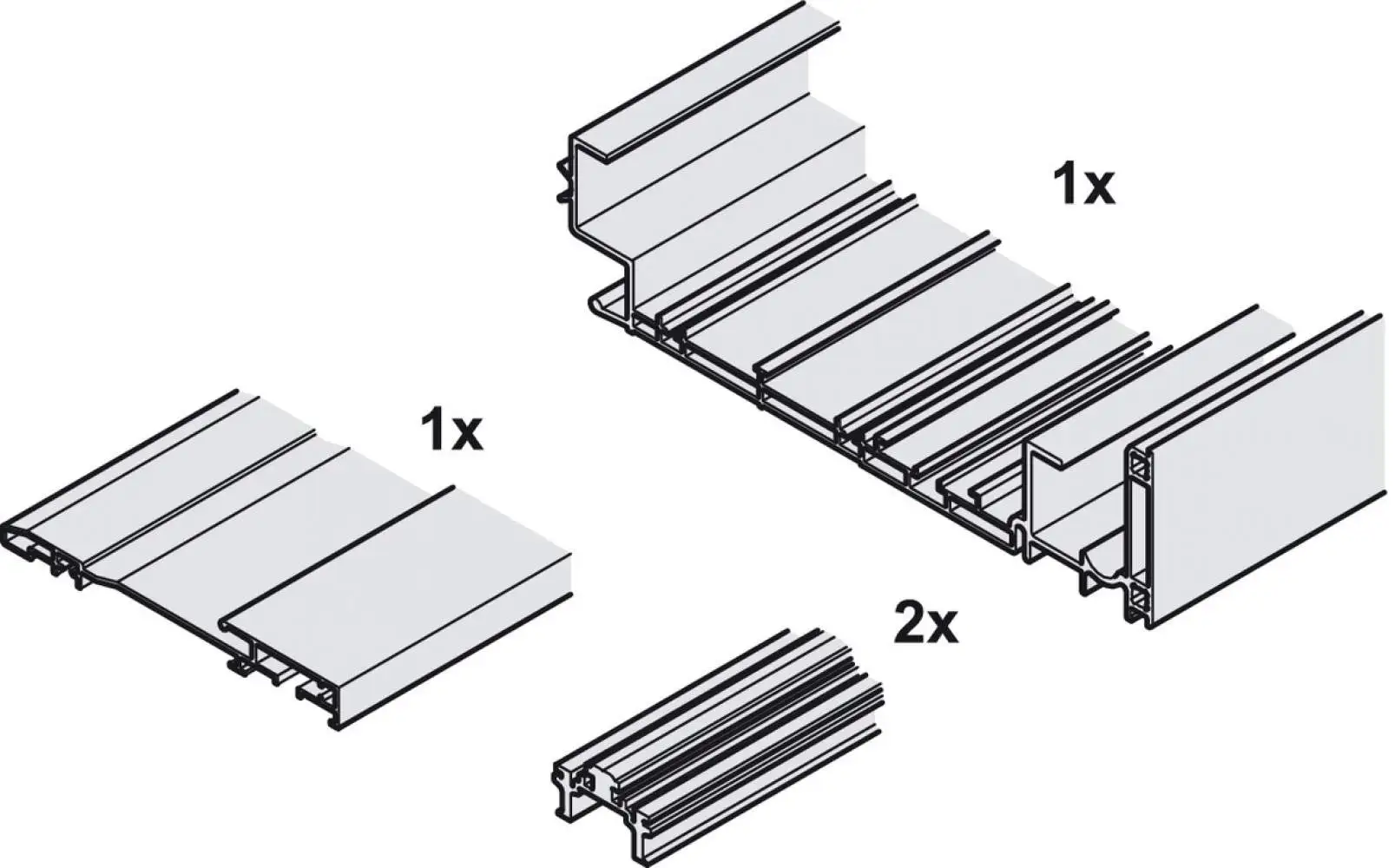 1x

1x

2x