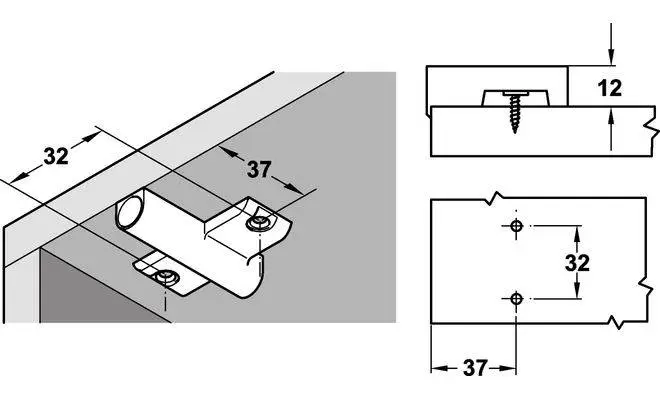 32

37

12

32

37