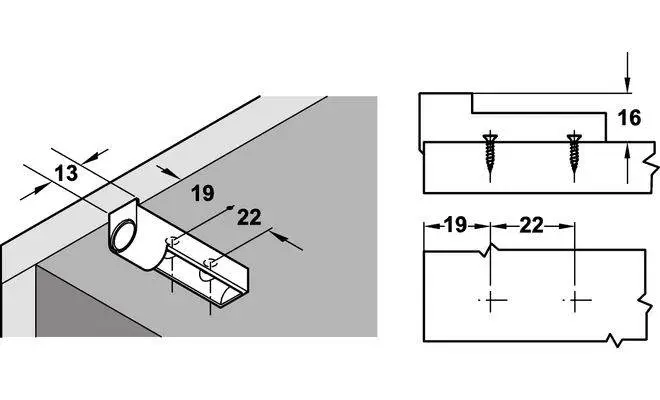 13
19
22
16
19
22