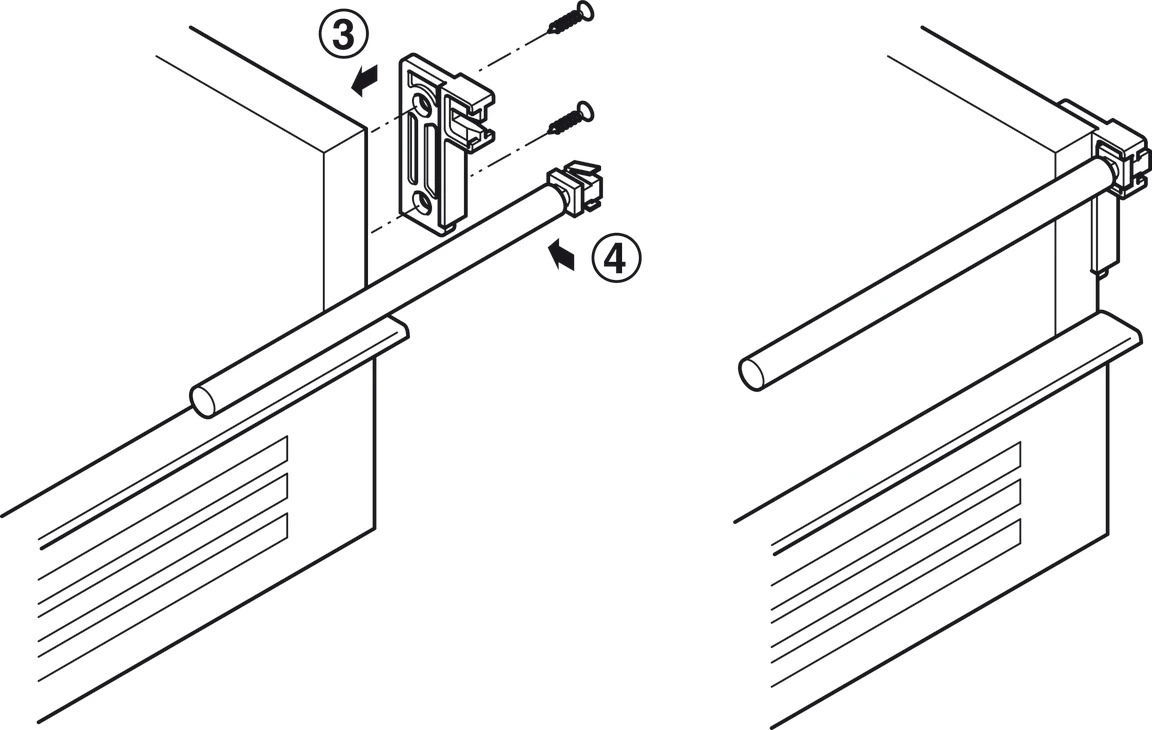 ③

④