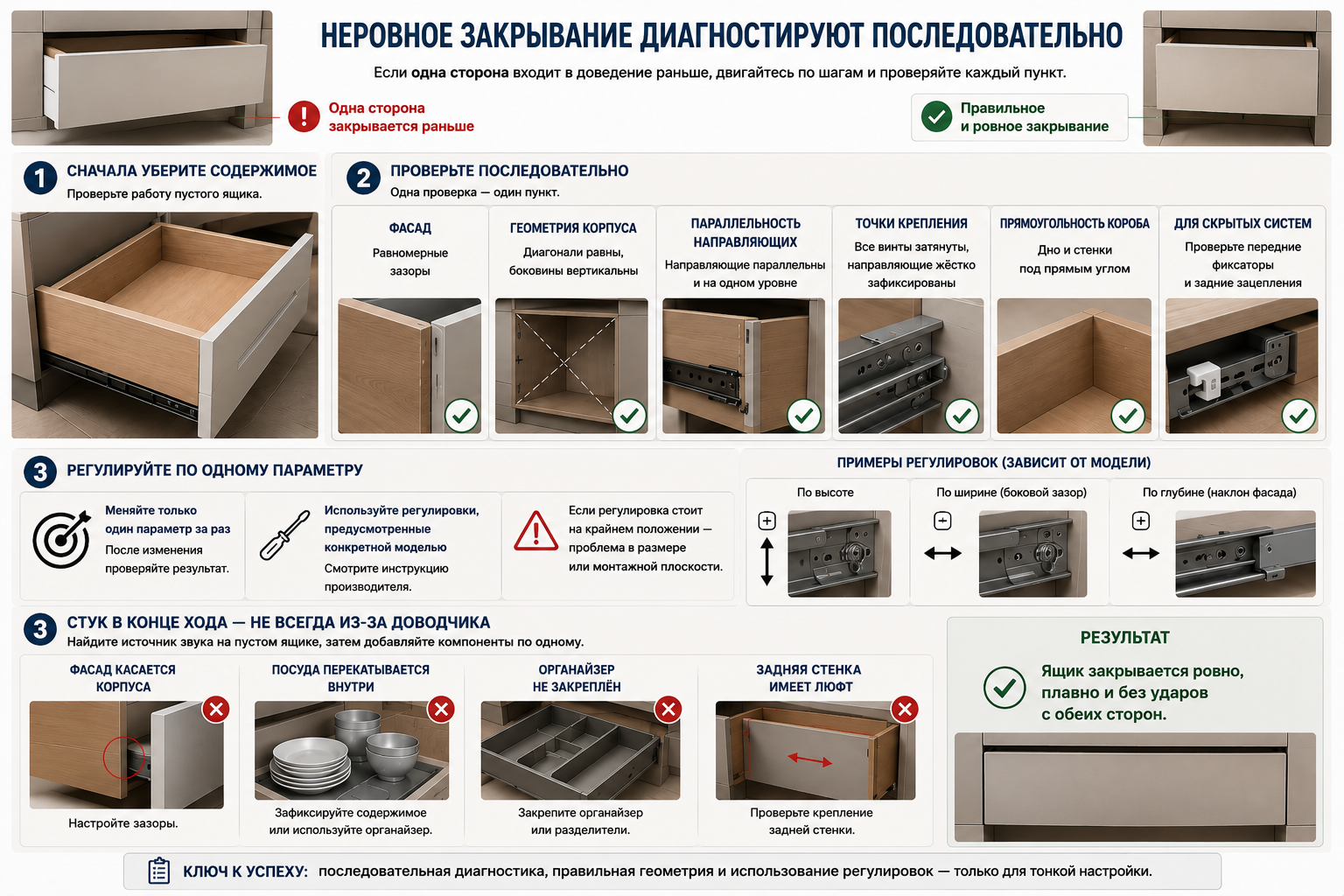 НЕРОВНОЕ ЗАКРЫВАНИЕ ДИАГНОСТИРУЮТ ПОСЛЕДОВАТЕЛЬНО

Если одна сторона входит в доведение раньше, двигайтесь по шагам и проверяйте каждый пункт.

Одна сторона закрывается раньше

Правильное и ровное закрывание

1 СНАЧАЛА УБЕРИТЕ СОДЕРЖИМОЕ
Проверьте работу пустого ящика.

2 ПРОВЕРЬТЕ ПОСЛЕДОВАТЕЛЬНО
Одна проверка — один пункт.

ФАСАД
Равномерные зазоры

ГЕОМЕТРИЯ КОРПУСА
Диагонали равны, боковины вертикальны

ПАРАЛЛЕЛЬНОСТЬ НАПРАВЛЯЮЩИХ
Направляющие параллельны и на одном уровне

ТОЧКИ КРЕПЛЕНИЯ
Все винты затянуты, направляющие жёстко зафиксированы

ПРЯМОУГОЛЬНОСТЬ КОРОБА
Дно и стенки под прямым углом

ДЛЯ СКРЫТЫХ СИСТЕМ
Проверьте передние фиксаторы и задние зацепления

3 РЕГУЛИРУЙТЕ ПО ОДНОМУ ПАРАМЕТРУ

Меняйте только один параметр за раз
После изменения проверяйте результат.

Используйте регулировки, предусмотренные конкретной моделью
Смотрите инструкцию производителя.

Если регулировка стоит на крайнем положении — проблема в размере или монтажной плоскости.

ПРИМЕРЫ РЕГУЛИРОВОК (ЗАВИСИТ ОТ МОДЕЛИ)

По высоте
По ширине (боковой зазор)
По глубине (наклон фасада)

3 СТУК В КОНЦЕ ХОДА — НЕ ВСЕГДА ИЗ-ЗА ДОВОДЧИКА
Найдите источник звука на пустом ящике, затем добавляйте компоненты по одному.

ФАСАД КАСАЕТСЯ КОРПУСА
Настройте зазоры.

ПОСУДА ПЕРЕКАТЫВАЕТСЯ ВНУТРИ
Зафиксируйте содержимое или используйте органайзер.

ОРГАНАЙЗЕР НЕ ЗАКРЕПЛЁН
Закрепите органайзер или разделители.

ЗАДНЯЯ СТЕНКА ИМЕЕТ ЛЮФТ
Проверьте крепление задней стенки.

РЕЗУЛЬТАТ
Ящик закрывается ровно, плавно и без ударов с обеих сторон.

КЛЮЧ К УСПЕХУ: последовательная диагностика, правильная геометрия и использование регулировок — только для тонкой настройки.