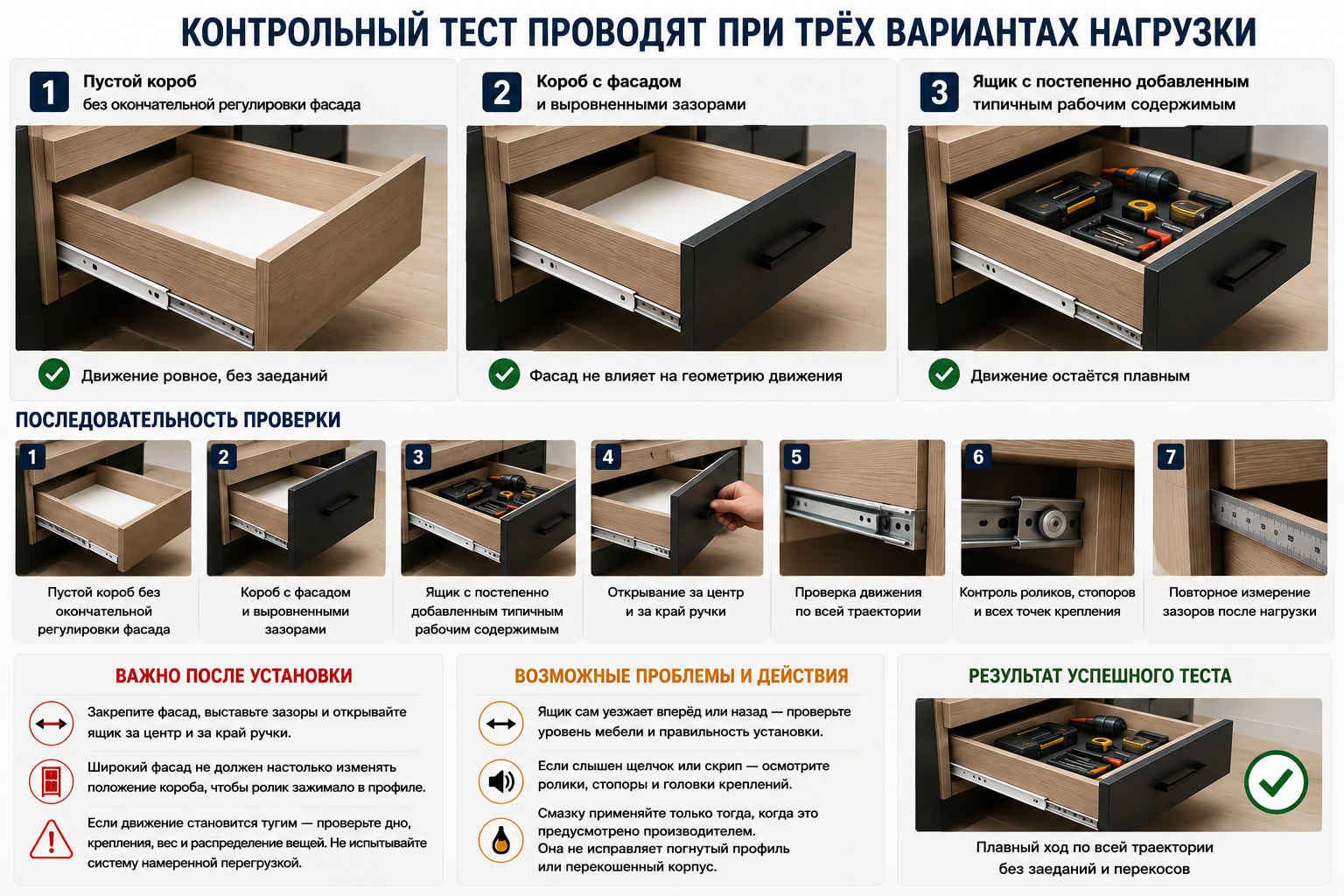 КОНТРОЛЬНЫЙ ТЕСТ ПРОВОДЯТ ПРИ ТРЁХ ВАРИАНТАХ НАГРУЗКИ

1 Пустой короб
без окончательной регулировки фасада

Движение ровное, без заеданий

2 Короб с фасадом
и выровненными зазорами

Фасад не влияет на геометрию движения

3 Ящик с постепенно добавленным
типичным рабочим содержимым

Движение остаётся плавным

ПОСЛЕДОВАТЕЛЬНОСТЬ ПРОВЕРКИ

1 Пустой короб без окончательной регулировки фасада

2 Короб с фасадом и выровненными зазорами

3 Ящик с постепенно добавленным типичным рабочим содержимым

4 Открывание за центр и за край ручки

5 Проверка движения по всей траектории

6 Контроль роликов, стопоров и всех точек крепления

7 Повторное измерение зазоров после нагрузки

ВАЖНО ПОСЛЕ УСТАНОВКИ

Закрепите фасад, выставьте зазоры и открывайте ящик за центр и за край ручки.

Широкий фасад не должен настолько изменять положение короба, чтобы ролик зажимало в профиле.

Если движение становится тугим — проверьте дно, крепления, вес и распределение вещей. Не испытывайте систему намеренной перегрузкой.

ВОЗМОЖНЫЕ ПРОБЛЕМЫ И ДЕЙСТВИЯ

Ящик сам уезжает вперёд или назад — проверьте уровень мебели и правильность установки.

Если слышен щелчок или скрип — осмотрите ролики, стопоры и головки креплений.

Смазку применяйте только тогда, когда это предусмотрено производителем.
Она не исправляет погнутый профиль или перекошенный корпус.

РЕЗУЛЬТАТ УСПЕШНОГО ТЕСТА

Плавный ход по всей траектории без заеданий и перекосов