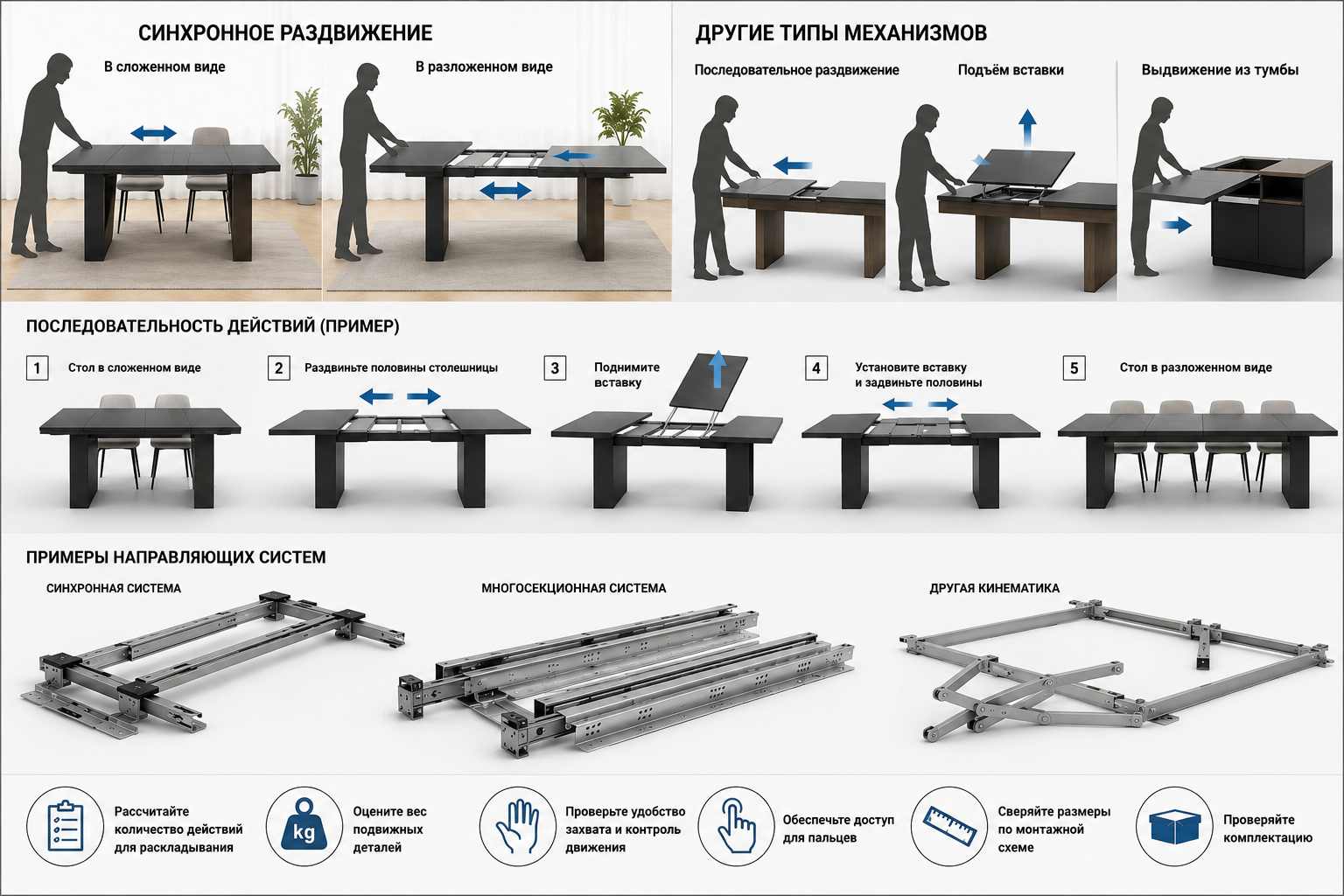 СИНХРОННОЕ РАЗДВИЖЕНИЕ

В сложенном виде

В разложенном виде

ДРУГИЕ ТИПЫ МЕХАНИЗМОВ

Последовательное раздвижение

Подъём вставки

Выдвижение из тумбы

ПОСЛЕДОВАТЕЛЬНОСТЬ ДЕЙСТВИЙ (ПРИМЕР)

1 Стол в сложенном виде

2 Раздвиньте половины столешницы

3 Поднимите вставку

4 Установите вставку и задвиньте половины

5 Стол в разложенном виде

ПРИМЕРЫ НАПРАВЛЯЮЩИХ СИСТЕМ

СИНХРОННАЯ СИСТЕМА

МНОГОСЕКЦИОННАЯ СИСТЕМА

ДРУГАЯ КИНЕМАТИКА

Рассчитайте количество действий для раскладывания

kg

Оцените вес подвижных деталей

Проверьте удобство захвата и контроль движения

Обеспечьте доступ для пальцев

Сверяйте размеры по монтажной схеме

Проверяйте комплектацию